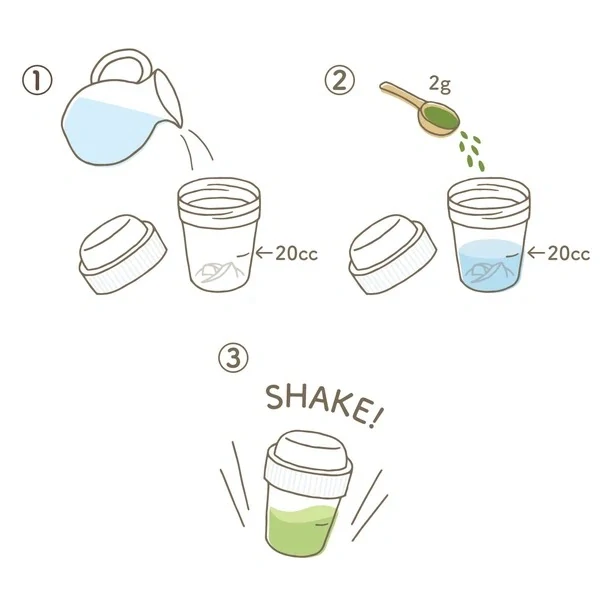 ①

←20cc

② 2g

←20cc

③

SHAKE!